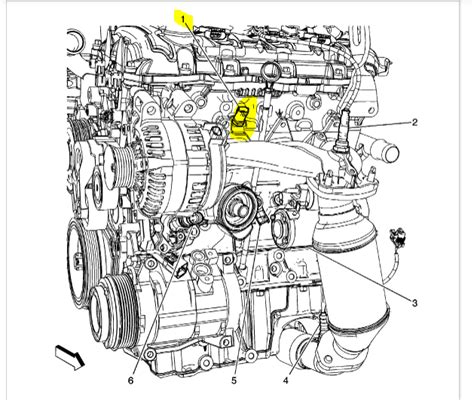 1
2
3
6
5
4