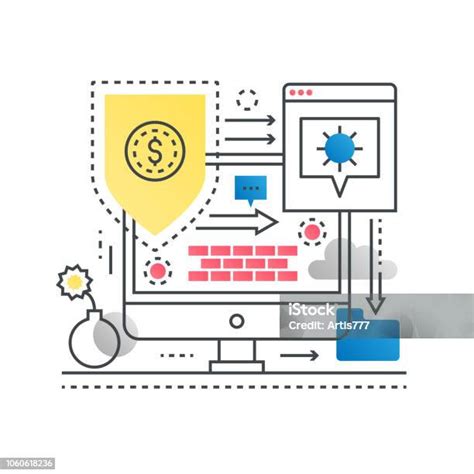 $

iStock
Credit: Artis777

1060618236