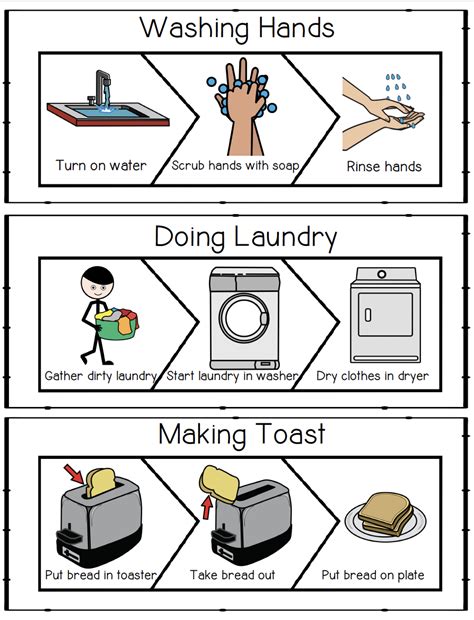 Washing Hands

Turn on water

Scrub hands with soap

Rinse hands

Doing Laundry

Gather dirty laundry

Start laundry in washer

Dry clothes in dryer

Making Toast

Put bread in toaster

Take bread out

Put bread on plate