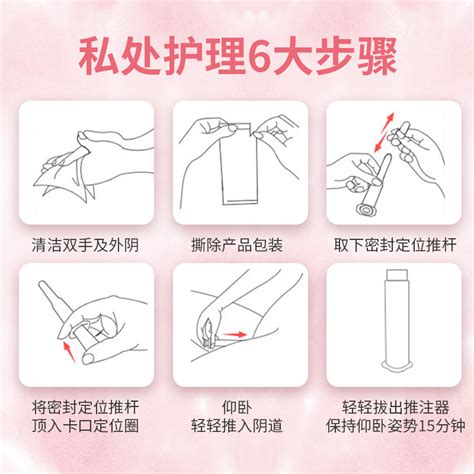 私处护理6大步骤

清洁双手及外阴

撕除产品包装

取下密封定位推杆

将密封定位推杆
顶入卡口定位圈

仰卧
轻轻推入阴道

轻轻拔出推注器
保持仰卧姿势15分钟