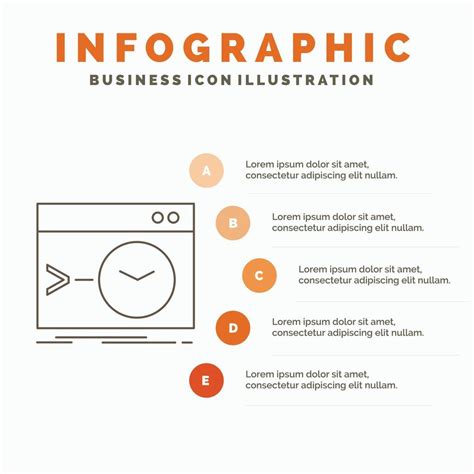 INFOGRAPHIC
BUSINESS ICON ILLUSTRATION

A
Lorem ipsum dolor sit amet, consectetur adipiscing elit nullam.

B
Lorem ipsum dolor sit amet, consectetur adipiscing elit nullam.

C
Lorem ipsum dolor sit amet, consectetur adipiscing elit nullam.

D
Lorem ipsum dolor sit amet, consectetur adipiscing elit nullam.

E
Lorem ipsum dolor sit amet, consectetur adipiscing elit nullam.