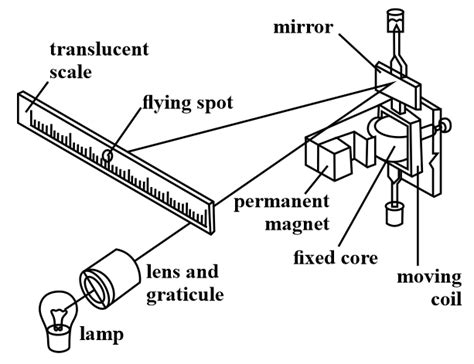 mirror

translucent scale

flying spot

permanent magnet

fixed core

moving coil

lens and graticule

lamp