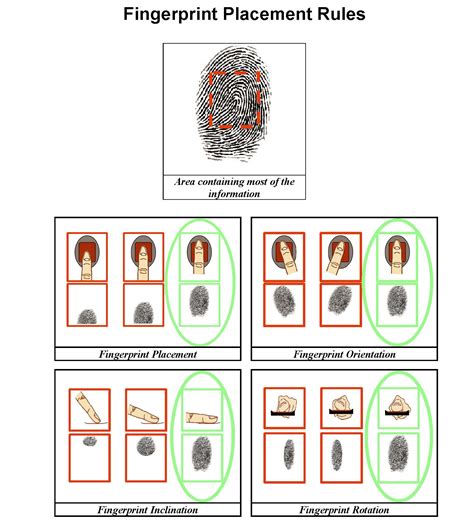 Fingerprint Placement Rules

Area containing most of the information

Fingerprint Placement

Fingerprint Orientation

Fingerprint Inclination

Fingerprint Rotation