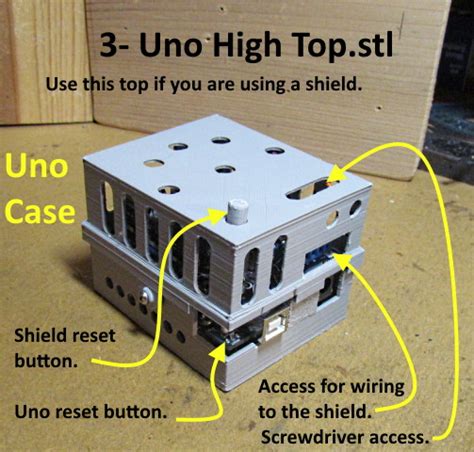 3- Uno High Top.stl

Use this top if you are using a shield.

Uno Case

Shield reset button.

Uno reset button.

Access for wiring to the shield.

Screwdriver access.