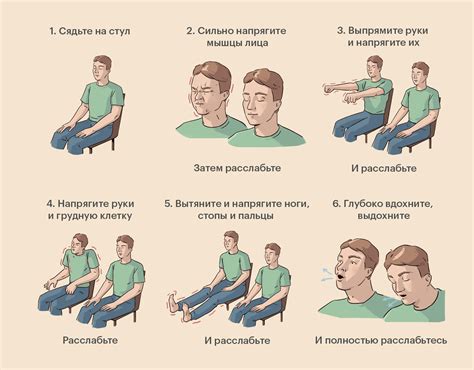 1. Сядьте на стул

2. Сильно напрягите мышцы лица

Затем расслабьте

3. Выпрямите руки и напрягите их

И расслабьте

4. Напрягите руки и грудную клетку

Расслабьте

5. Вытяните и напрягите ноги, стопы и пальцы

И расслабьте

6. Глубоко вдохните, выдохните

И полностью расслабьтесь