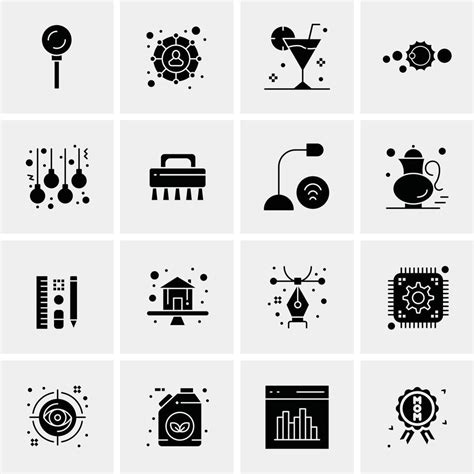 MOM