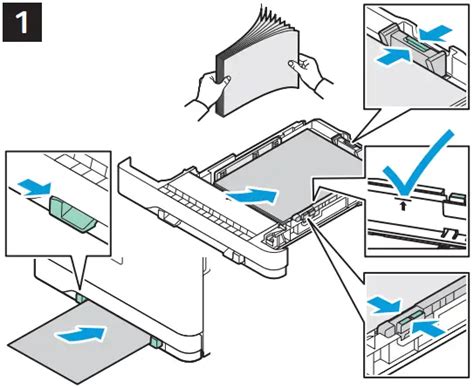 1