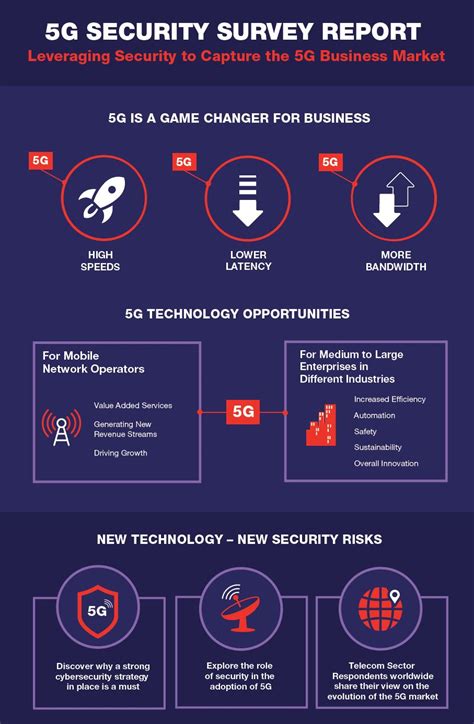 5G SECURITY SURVEY REPORT
Leveraging Security to Capture the 5G Business Market

5G IS A GAME CHANGER FOR BUSINESS

5G
HIGH SPEEDS

5G
LOWER LATENCY

5G
MORE BANDWIDTH

5G TECHNOLOGY OPPORTUNITIES

For Mobile Network Operators

Value Added Services
Generating New Revenue Streams
Driving Growth

5G

For Medium to Large Enterprises in Different Industries

Increased Efficiency
Automation
Safety
Sustainability
Overall Innovation

NEW TECHNOLOGY – NEW SECURITY RISKS

5G
Discover why a strong cybersecurity strategy in place is a must

Explore the role of security in the adoption of 5G

Telecom Sector Respondents worldwide share their view on the evolution of the 5G market