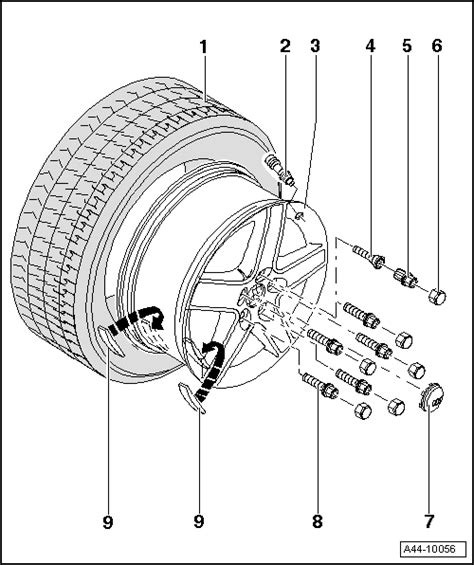 1
2
3
4
5
6
9
9
8
7
A44-10056