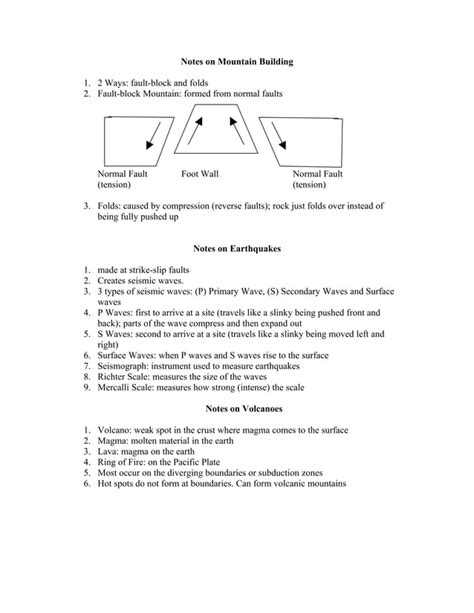 Notes on Mountain Building

1. 2 Ways: fault-block and folds
2. Fault-block Mountain: formed from normal faults

Normal Fault (tension)

Foot Wall

Normal Fault (tension)

3. Folds: caused by compression (reverse faults); rock just folds over instead of being fully pushed up

Notes on Earthquakes

1. made at strike-slip faults
2. Creates seismic waves.
3. 3 types of seismic waves: (P) Primary Wave, (S) Secondary Waves and Surface waves
4. P Waves: first to arrive at a site (travels like a slinky being pushed front and back); parts of the wave compress and then expand out
5. S Waves: second to arrive at a site (travels like a slinky being moved left and right)
6. Surface Waves: when P waves and S waves rise to the surface
7. Seismograph: instrument used to measure earthquakes
8. Richter Scale: measures the size of the waves
9. Mercalli Scale: measures how strong (intense) the scale

Notes on Volcanoes

1. Volcano: weak spot in the crust where magma comes to the surface
2. Magma: molten material in the earth
3. Lava: magma on the earth
4. Ring of Fire: on the Pacific Plate
5. Most occur on the diverging boundaries or subduction zones
6. Hot spots do not form at boundaries. Can form volcanic mountains