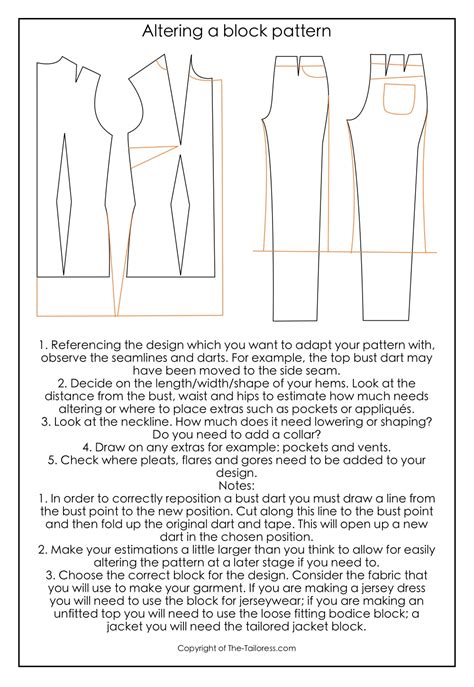 Altering a block pattern

1. Referencing the design which you want to adapt your pattern with, observe the seamlines and darts. For example, the top bust dart may have been moved to the side seam.
2. Decide on the length/width/shape of your hems. Look at the distance from the bust, waist and hips to estimate how much needs altering or where to place extras such as pockets or appliqués.
3. Look at the neckline. How much does it need lowering or shaping? Do you need to add a collar?
4. Draw on any extras for example: pockets and vents.
5. Check where pleats, flares and gores need to be added to your design.
Notes:
1. In order to correctly reposition a bust dart you must draw a line from the bust point to the new position. Cut along this line to the bust point and then fold up the original dart and tape. This will open up a new dart in the chosen position.
2. Make your estimations a little larger than you think to allow for easily altering the pattern at a later stage if you need to.
3. Choose the correct block for the design. Consider the fabric that you will use to make your garment. If you are making a jersey dress you will need to use the block for jerseywear; if you are making an unfitted top you will need to use the loose fitting bodice block; a jacket you will need the tailored jacket block.

Copyright of The-Tailoress.com