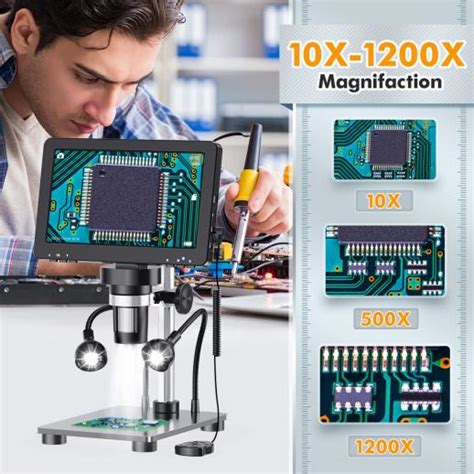 10X-1200X
Magnifaction

10X

500X

1200X