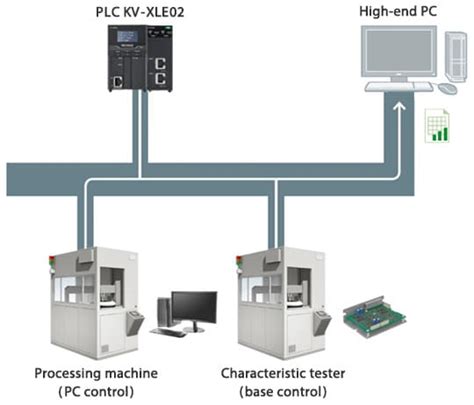 PLC KV-XLE02

High-end PC

Processing machine (PC control)

Characteristic tester (base control)