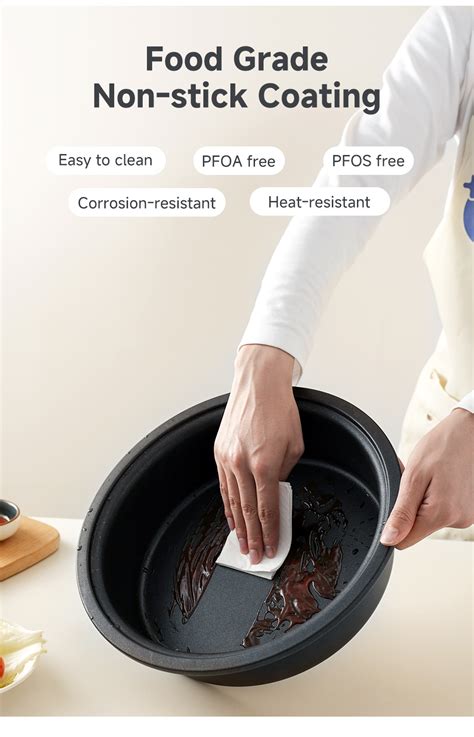 Food Grade
Non-stick Coating

Easy to clean

PFOA free

PFOS free

Corrosion-resistant

Heat-resistant