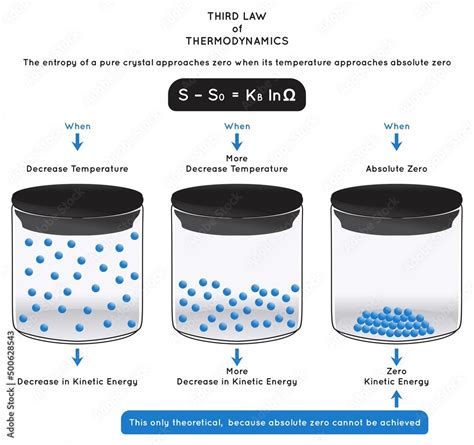 THIRD LAW
of
THERMODYNAMICS

The entropy of a pure crystal approaches zero when its temperature approaches absolute zero

$S - S_0 = K_B \ln\Omega$

When

Decrease Temperature

When

More
Decrease Temperature

When

Absolute Zero

Decrease in Kinetic Energy

More
Decrease in Kinetic Energy

Zero
Kinetic Energy

This only theoretical, because absolute zero cannot be achieved

Adobe Stock | #500628543