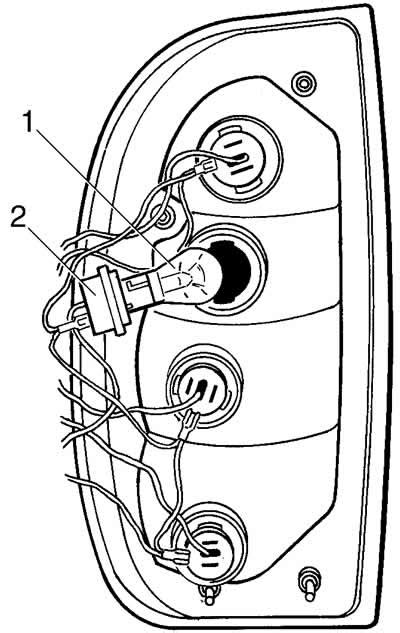 1
2