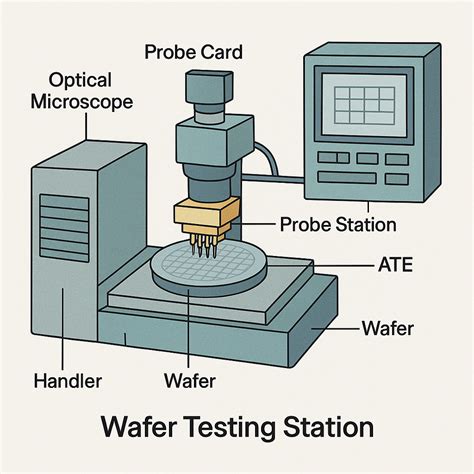 Probe Card

Optical Microscope

Probe Station

ATE

Wafer

Handler

Wafer

Wafer Testing Station