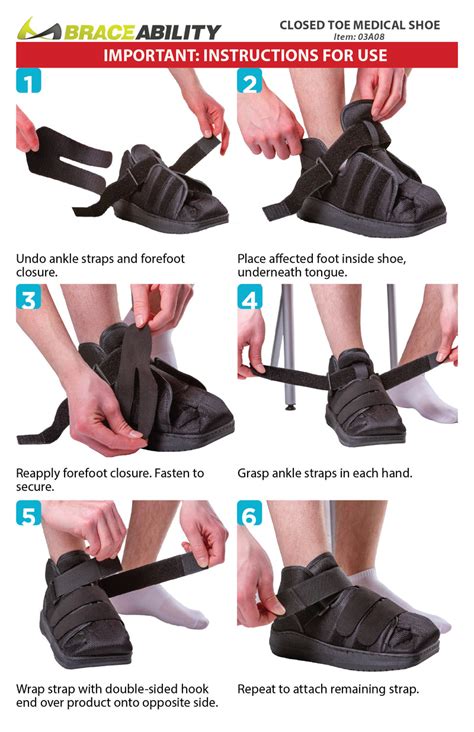 BRACEABILITY

CLOSED TOE MEDICAL SHOE
Item: 03A08

IMPORTANT: INSTRUCTIONS FOR USE

1

Undo ankle straps and forefoot closure.

2

Place affected foot inside shoe, underneath tongue.

3

Reapply forefoot closure. Fasten to secure.

4

Grasp ankle straps in each hand.

5

Wrap strap with double-sided hook end over product onto opposite side.

6

Repeat to attach remaining strap.