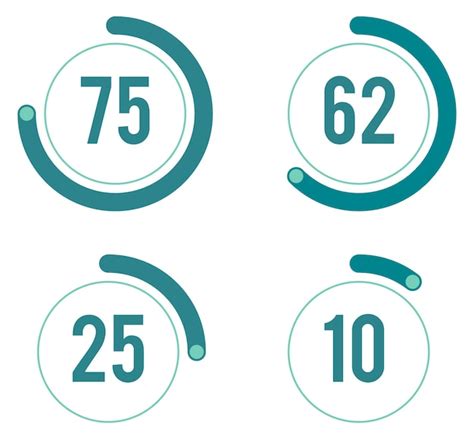 75

62

25

10