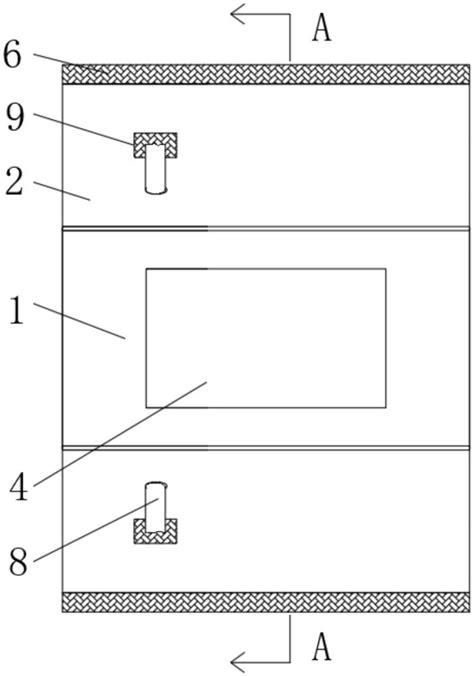 A
6
9
2
1
4
8
A