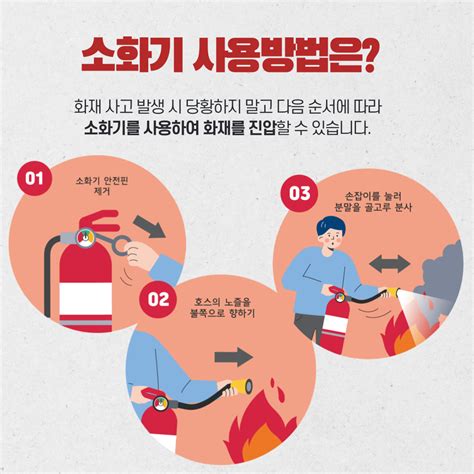 소화기 사용방법은?

화재 사고 발생 시 당황하지 말고 다음 순서에 따라 소화기를 사용하여 화재를 진압할 수 있습니다.

01
소화기 안전핀 제거

02
호스의 노즐을 불쪽으로 향하기

03
손잡이를 눌러 분말을 골고루 분사