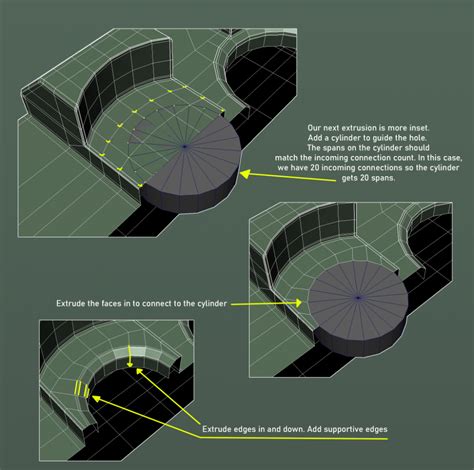 Our next extrusion is more inset. Add a cylinder to guide the hole. The spans on the cylinder should match the incoming connection count. In this case, we have 20 incoming connections so the cylinder gets 20 spans.

Extrude the faces in to connect to the cylinder

Extrude edges in and down. Add supportive edges