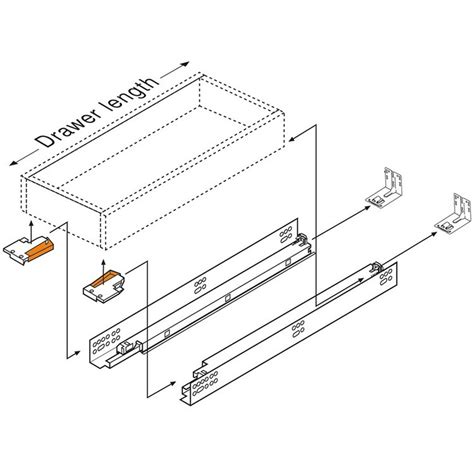 Drawer length