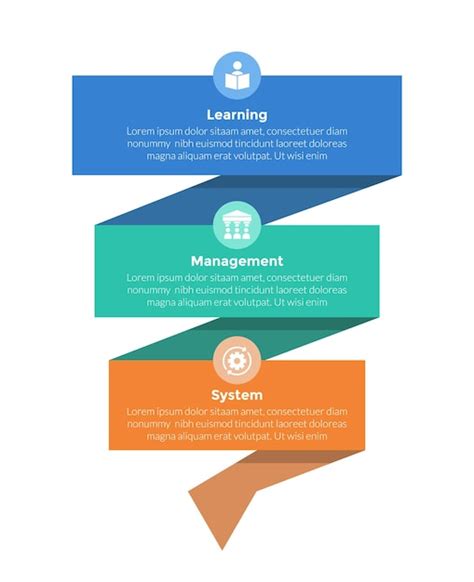 Learning
Lorem ipsum dolor sitaam amet, consectetuer diam nonummy nibh euismod tincidunt laoreet doloreas magna aliquam erat volutpat. Ut wisi enim

Management
Lorem ipsum dolor sitaam amet, consectetuer diam nonummy nibh euismod tincidunt laoreet doloreas magna aliquam erat volutpat. Ut wisi enim

System
Lorem ipsum dolor sitaam amet, consectetuer diam nonummy nibh euismod tincidunt laoreet doloreas magna aliquam erat volutpat. Ut wisi enim