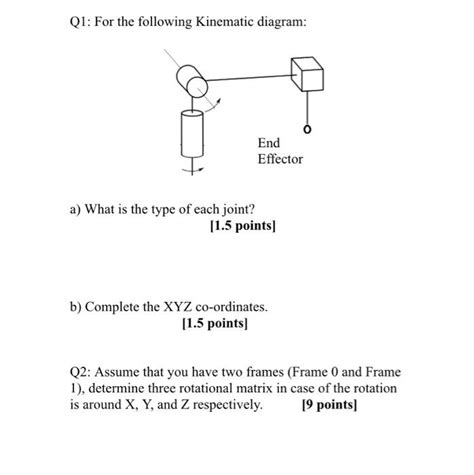 Q1: For the following Kinematic diagram:

End Effector

a) What is the type of each joint?
[1.5 points]

b) Complete the XYZ co-ordinates.
[1.5 points]

Q2: Assume that you have two frames (Frame 0 and Frame 1), determine three rotational matrix in case of the rotation is around X, Y, and Z respectively. [9 points]