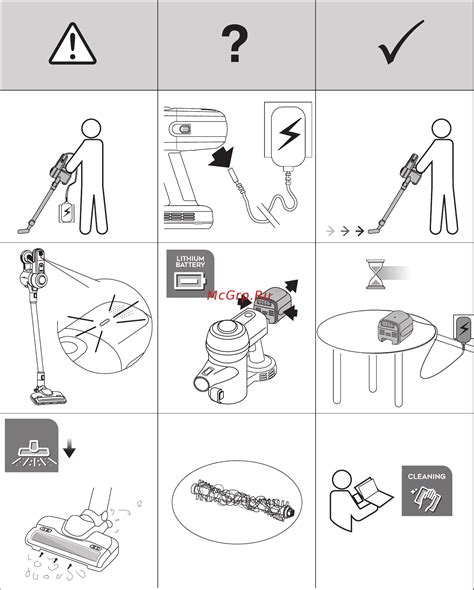 ?

LITHIUM BATTERY

McGrp.Ru

CLEANING