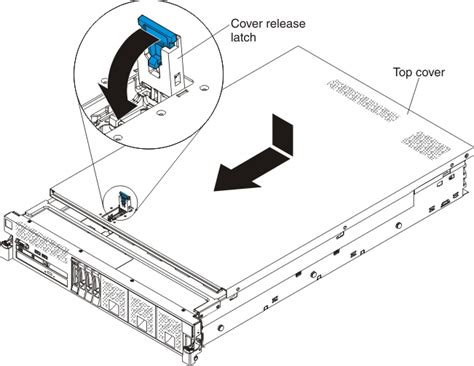 Cover release latch

Top cover