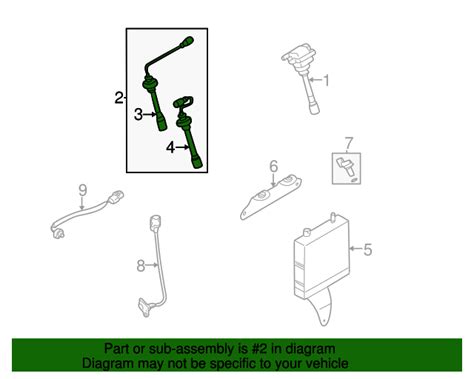 2
3
4
1
7
6
9
8
5

Part or sub-assembly is #2 in diagram
Diagram may not be specific to your vehicle