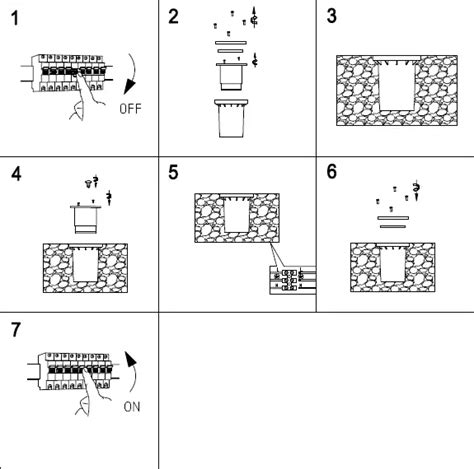 1

OFF

2

3

4

5

6

7

ON