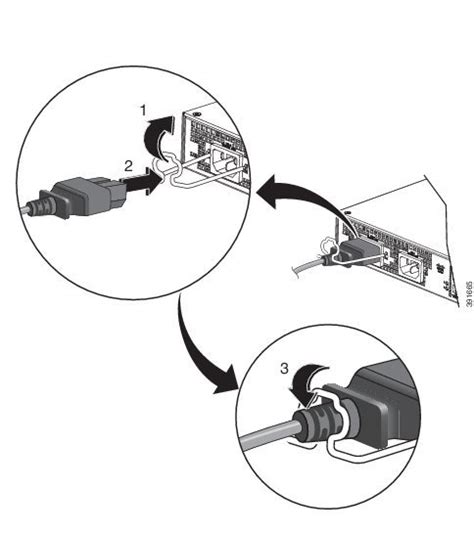 1
2
3
391665