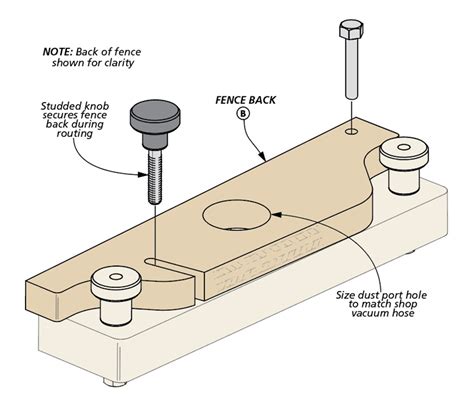 NOTE: Back of fence shown for clarity

Studded knob secures fence back during routing

FENCE BACK
B

Size dust port hole to match shop vacuum hose