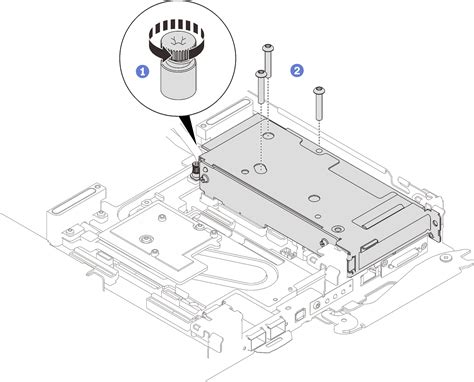 1
2