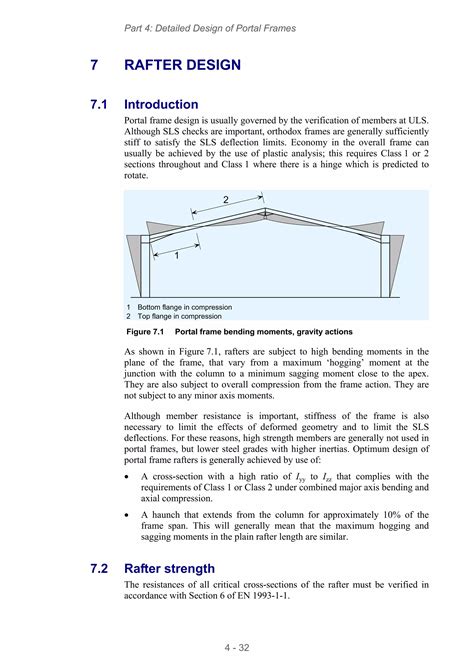 Part 4: Detailed Design of Portal Frames

7 RAFTER DESIGN

7.1 Introduction

Portal frame design is usually governed by the verification of members at ULS. Although SLS checks are important, orthodox frames are generally sufficiently stiff to satisfy the SLS deflection limits. Economy in the overall frame can usually be achieved by the use of plastic analysis; this requires Class 1 or 2 sections throughout and Class 1 where there is a hinge which is predicted to rotate.

2

1

1 Bottom flange in compression
2 Top flange in compression

Figure 7.1 Portal frame bending moments, gravity actions

As shown in Figure 7.1, rafters are subject to high bending moments in the plane of the frame, that vary from a maximum 'hogging' moment at the junction with the column to a minimum sagging moment close to the apex. They are also subject to overall compression from the frame action. They are not subject to any minor axis moments.

Although member resistance is important, stiffness of the frame is also necessary to limit the effects of deformed geometry and to limit the SLS deflections. For these reasons, high strength members are generally not used in portal frames, but lower steel grades with higher inertias. Optimum design of portal frame rafters is generally achieved by use of:

• A cross-section with a high ratio of $I_{yy}$ to $I_{zz}$ that complies with the requirements of Class 1 or Class 2 under combined major axis bending and axial compression.

• A haunch that extends from the column for approximately 10% of the frame span. This will generally mean that the maximum hogging and sagging moments in the plain rafter length are similar.

7.2 Rafter strength

The resistances of all critical cross-sections of the rafter must be verified in accordance with Section 6 of EN 1993-1-1.

4 - 32