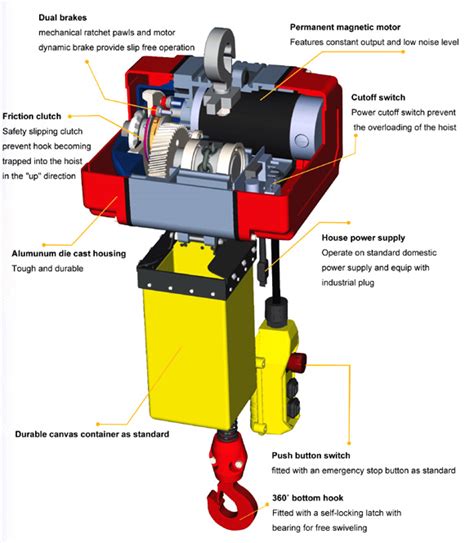 Dual brakes
mechanical ratchet pawls and motor dynamic brake provide slip free operation

Permanent magnetic motor
Features constant output and low noise level

Cutoff switch
Power cutoff switch prevent the overloading of the hoist

Friction clutch
Safety slipping clutch prevent hook becoming trapped into the hoist in the "up" direction

Alumunum die cast housing
Tough and durable

House power supply
Operate on standard domestic power supply and equip with industrial plug

Durable canvas container as standard

Push button switch
fitted with an emergency stop button as standard

360° bottom hook
Fitted with a self-locking latch with bearing for free swiveling