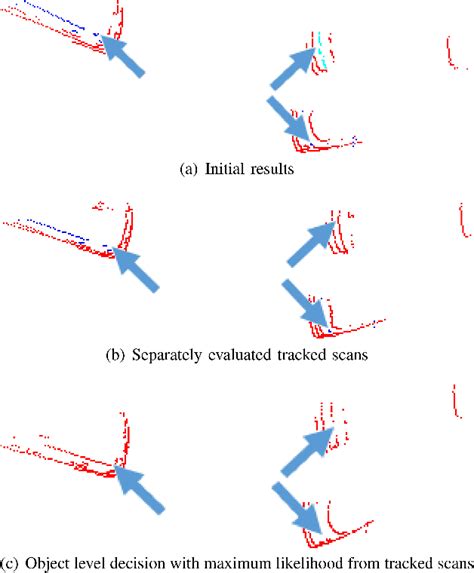 (a) Initial results

(b) Separately evaluated tracked scans

(c) Object level decision with maximum likelihood from tracked scans