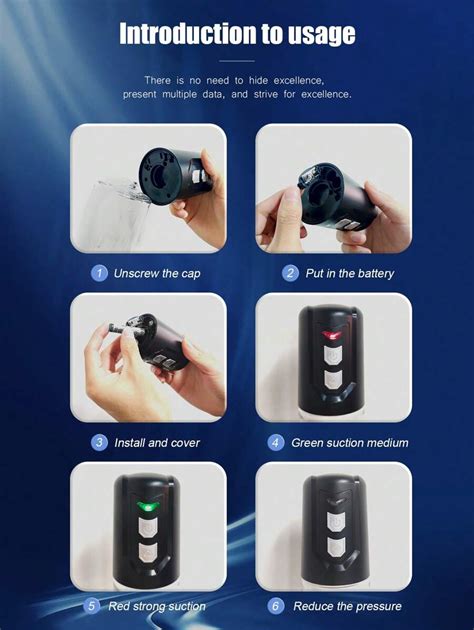 Introduction to usage

There is no need to hide excellence, present multiple data, and strive for excellence.

1 Unscrew the cap

2 Put in the battery

3 Install and cover

4 Green suction medium

5 Red strong suction

6 Reduce the pressure