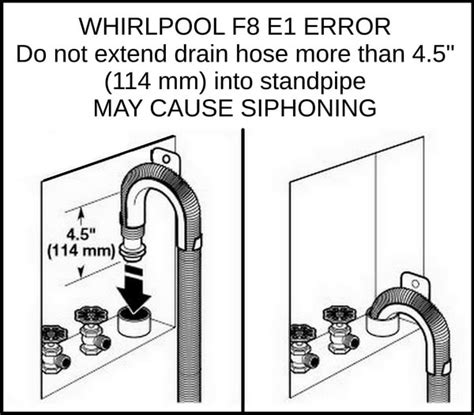 WHIRLPOOL F8 E1 ERROR
Do not extend drain hose more than 4.5"
(114 mm) into standpipe
MAY CAUSE SIPHONING

4.5"
(114 mm)