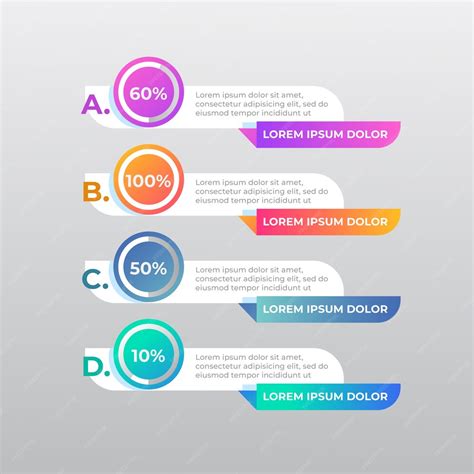 A. 60%

Lorem ipsum dolor sit amet, consectetur adipisicing elit, sed do eiusmod tempor incididunt ut

LOREM IPSUM DOLOR

B. 100%

Lorem ipsum dolor sit amet, consectetur adipisicing elit, sed do eiusmod tempor incididunt ut

LOREM IPSUM DOLOR

C. 50%

Lorem ipsum dolor sit amet, consectetur adipisicing elit, sed do eiusmod tempor incididunt ut

LOREM IPSUM DOLOR

D. 10%

Lorem ipsum dolor sit amet, consectetur adipisicing elit, sed do eiusmod tempor incididunt ut

LOREM IPSUM DOLOR