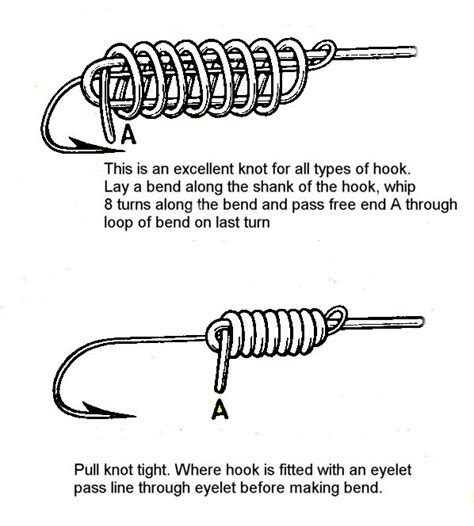 A

This is an excellent knot for all types of hook. Lay a bend along the shank of the hook, whip 8 turns along the bend and pass free end A through loop of bend on last turn

A

Pull knot tight. Where hook is fitted with an eyelet pass line through eyelet before making bend.