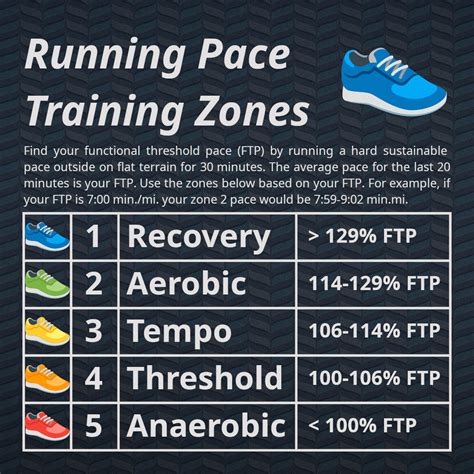 Running Pace Training Zones

Find your functional threshold pace (FTP) by running a hard sustainable pace outside on flat terrain for 30 minutes. The average pace for the last 20 minutes is your FTP. Use the zones below based on your FTP. For example, if your FTP is 7:00 min./mi. your zone 2 pace would be 7:59-9:02 min.mi.

|  |  |  |  |
|---|---|---|---|
|  | 1 | Recovery | > 129% FTP |
|  | 2 | Aerobic | 114-129% FTP |
|  | 3 | Tempo | 106-114% FTP |
|  | 4 | Threshold | 100-106% FTP |
|  | 5 | Anaerobic | < 100% FTP |