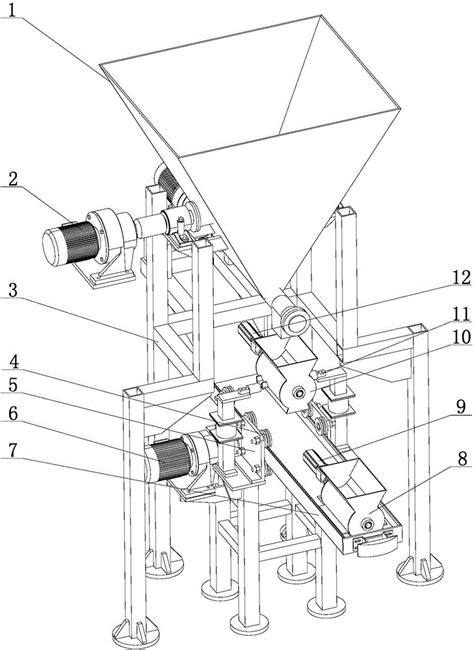 1
2
3
4
5
6
7
12
11
10
9
8