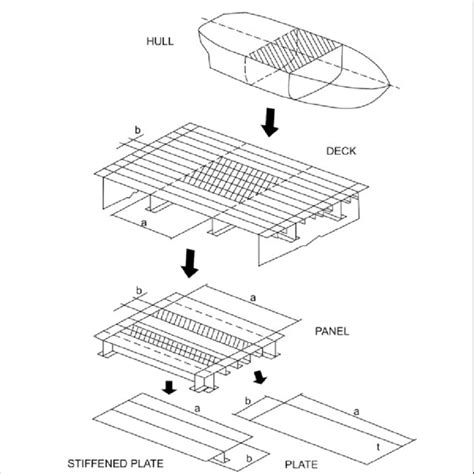 HULL

b

DECK

a

b

a

PANEL

a

b

a

t

b

STIFFENED PLATE

PLATE