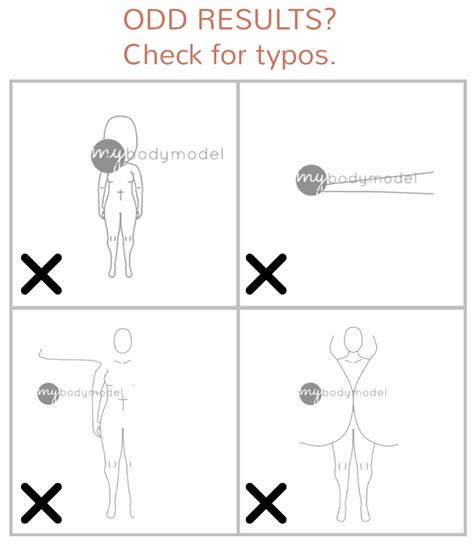 ODD RESULTS?
Check for typos.

mybodymodel

mybodymodel

mybodymodel

mybodymodel