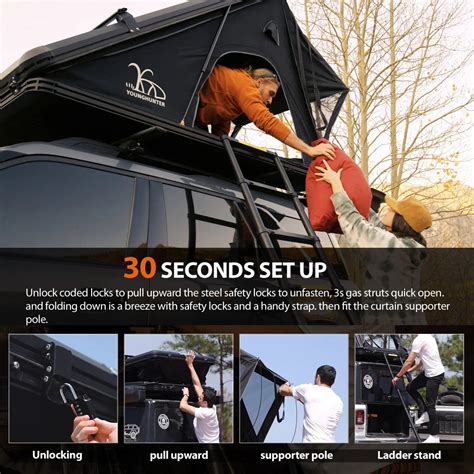 YOUNGHUNTER

30 SECONDS SET UP

Unlock coded locks to pull upward the steel safety locks to unfasten, 3s gas struts quick open. and folding down is a breeze with safety locks and a handy strap. then fit the curtain supporter pole.

Unlocking

pull upward

supporter pole

Ladder stand