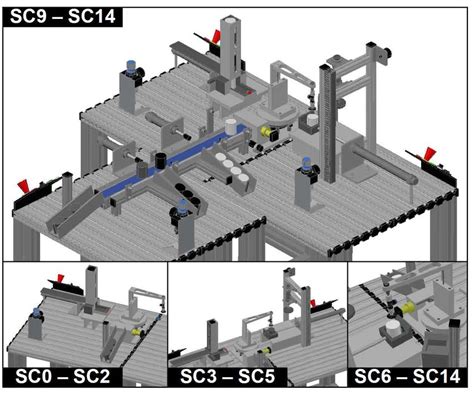 SC9 – SC14

SC0 – SC2

SC3 – SC5

SC6 – SC14