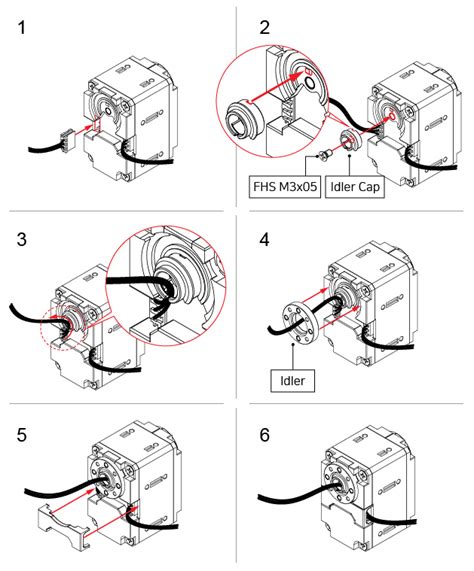 1

2

FHS M3x05

Idler Cap

3

4

Idler

5

6